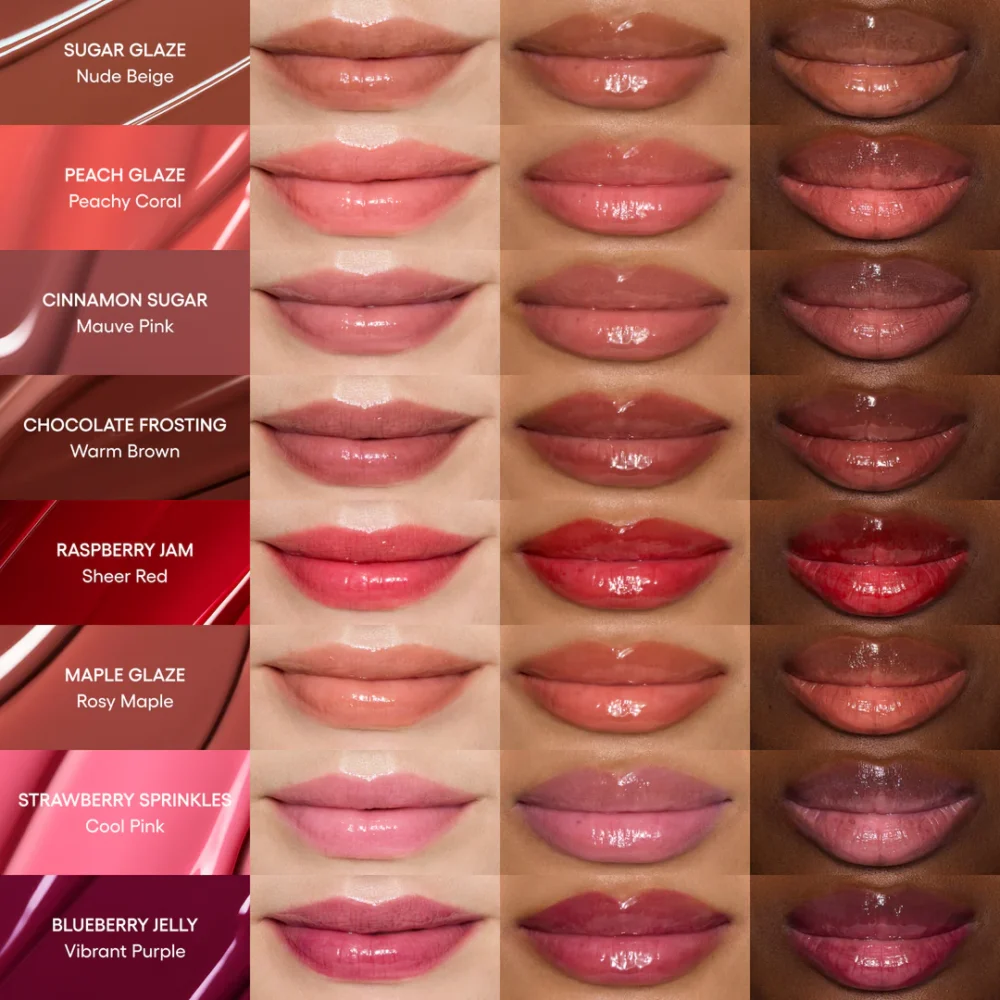 SUGAR GLAZE
Nude Beige

PEACH GLAZE
Peachy Coral

CINNAMON SUGAR
Mauve Pink

CHOCOLATE FROSTING
Warm Brown

RASPBERRY JAM
Sheer Red

MAPLE GLAZE
Rosy Maple

STRAWBERRY SPRINKLES
Cool Pink

BLUEBERRY JELLY
Vibrant Purple