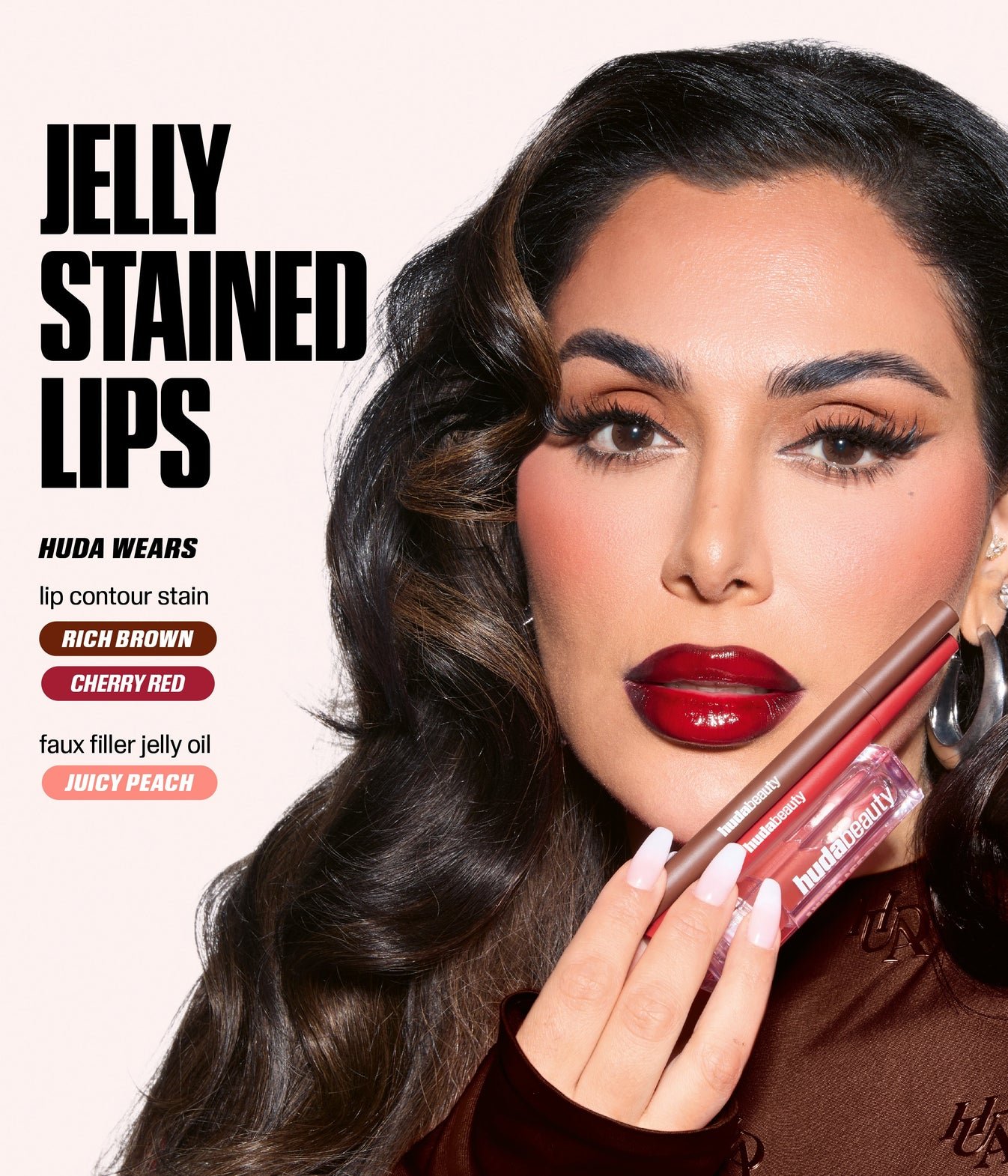 JELLY STAINED LIPS

HUDA WEARS

lip contour stain

RICH BROWN

CHERRY RED

faux filler jelly oil

JUICY PEACH

hudabeauty

hudabeauty

hudabeauty